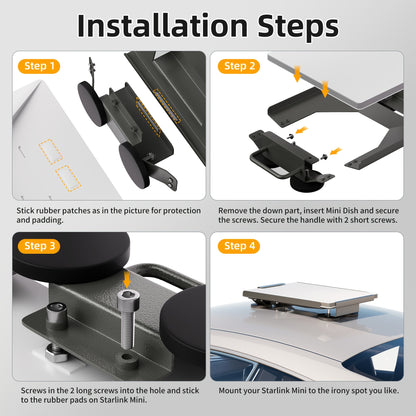 Installation Steps

Step 1

Stick rubber patches as in the picture for protection and padding.

Step 2

Remove the down part, insert Mini Dish and secure the screws. Secure the handle with 2 short screws.

Step 3

Screws in the 2 long screws into the hole and stick to the rubber pads on Starlink Mini.

Step 4

Mount your Starlink Mini to the irony spot you like.